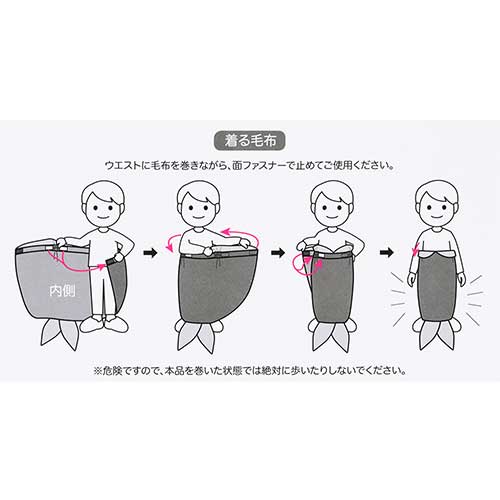 着る毛布

ウエストに毛布を巻きながら、面ファスナーで止めてご使用ください。

内側

※危険ですので、本品を巻いた状態では絶対に歩いたりしないでください。